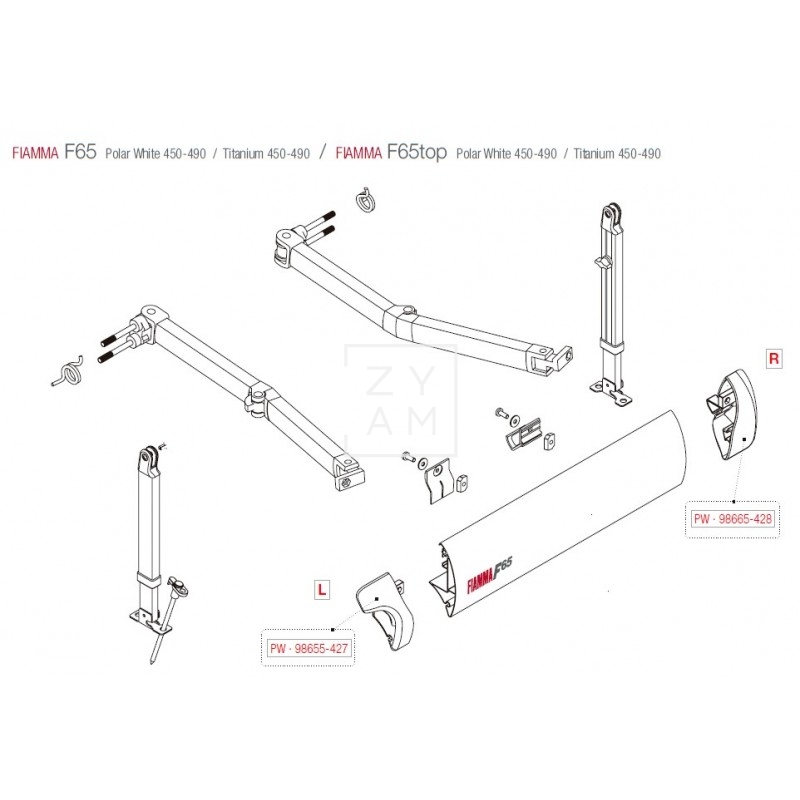 FIAMMA F65 Polar White 450-490 / Titanium 450-490 / FIAMMA F65top Polar White 450-490 / Titanium 450-490

ZY
AM

R

PW - 98665-428

FIAMMA F65

L

PW - 98655-427