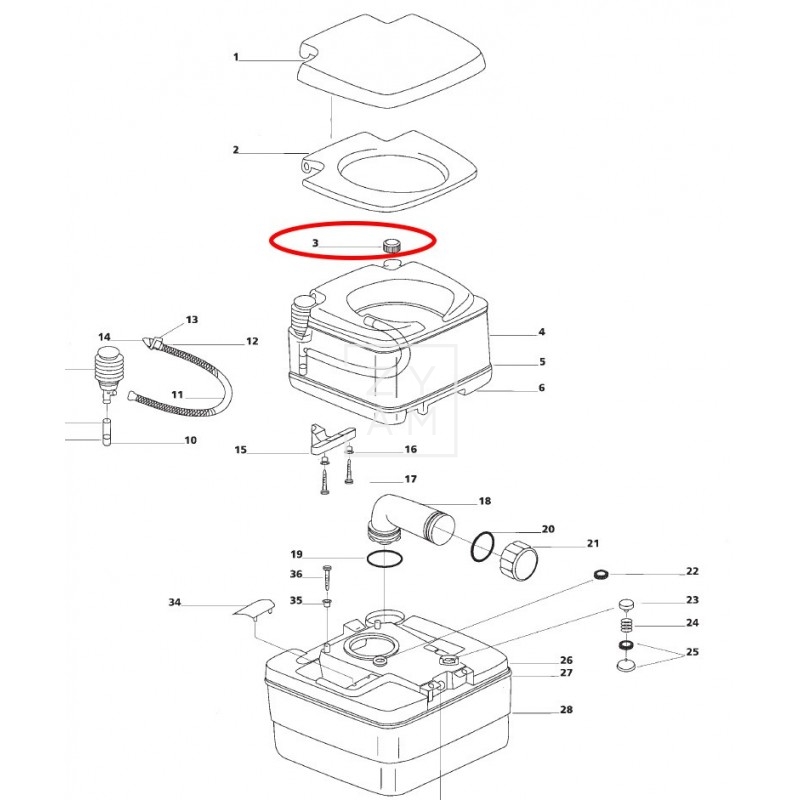 1
2
3
13
14
12
4
5
6
11
10
15
16
17
18
20
21
19
36
35
34
22
23
24
25
26
27
28