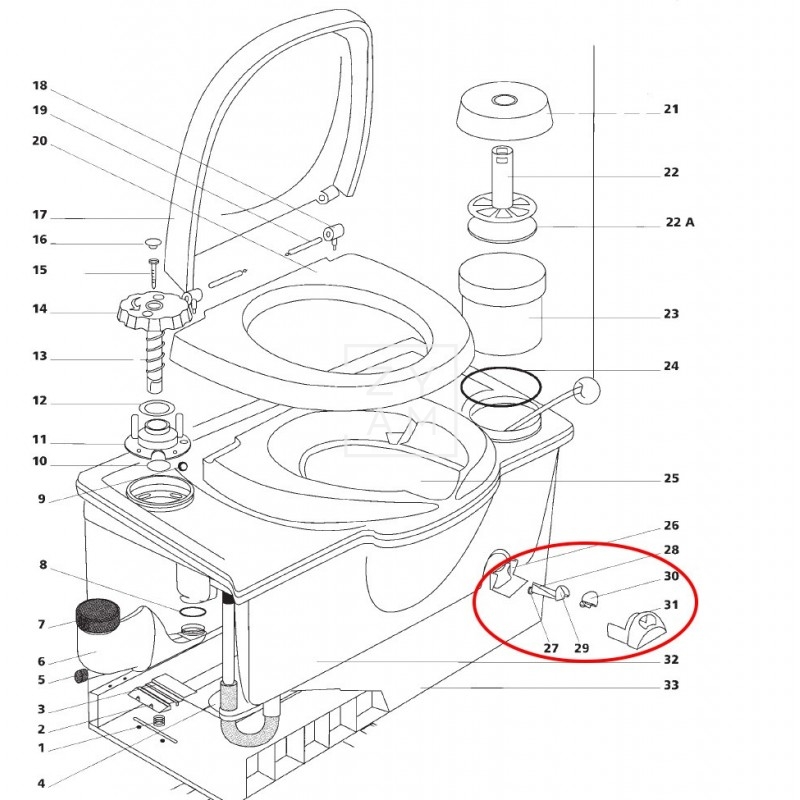 18
19
20
17
16
15
14
13
12
11
10
9
8
7
6
5
3
2
1
4
21
22
22 A
23
24
25
26
28
30
31
27
29
32
33
ZY
AM