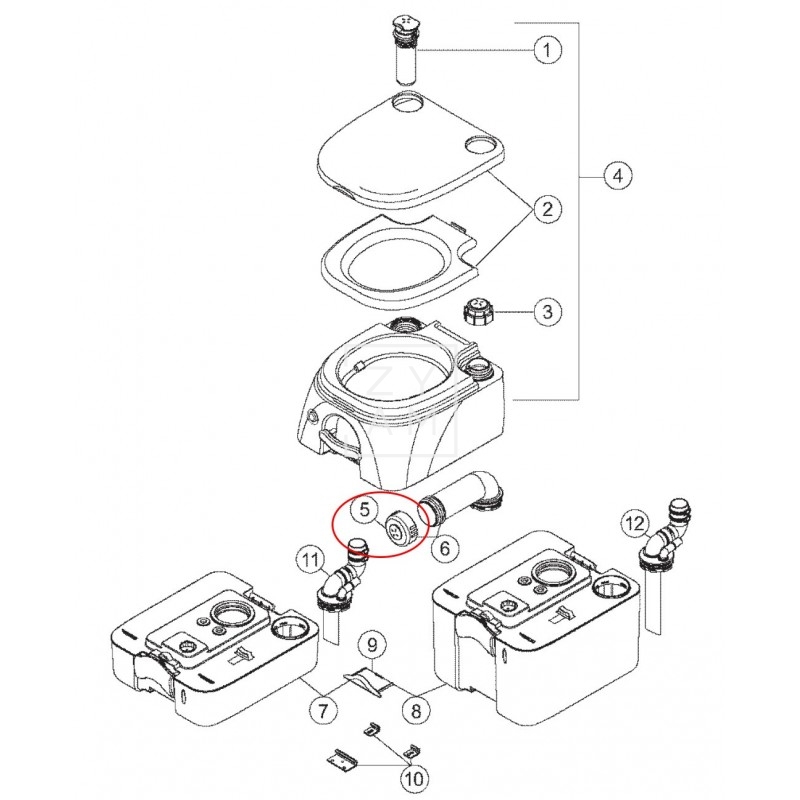 1
4
2
3
ZY
5
6
12
11
9
7
8
10