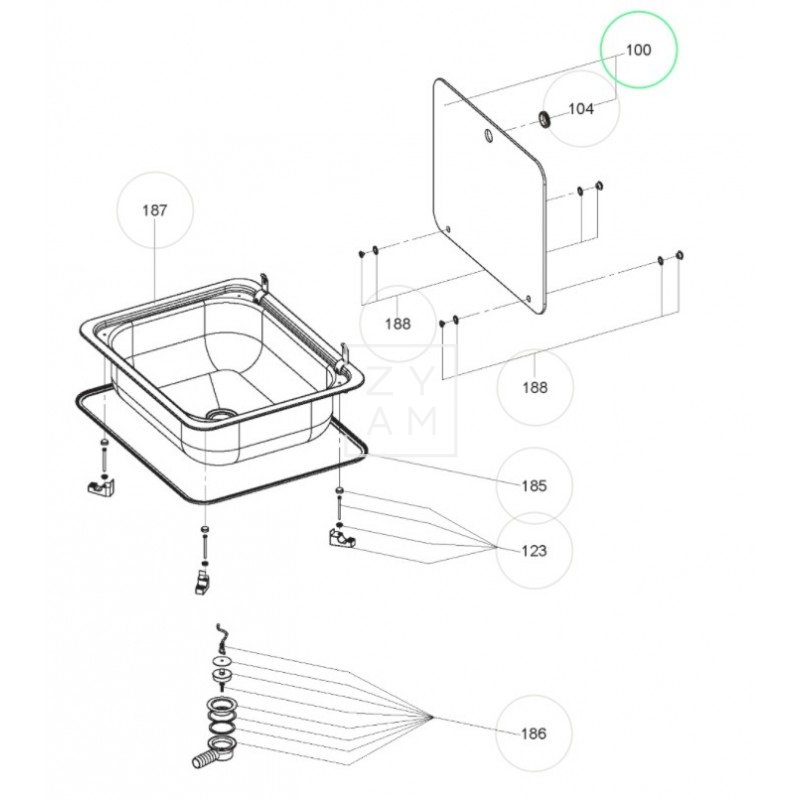 100
104
187
188
188
ZY
AM
185
123
186