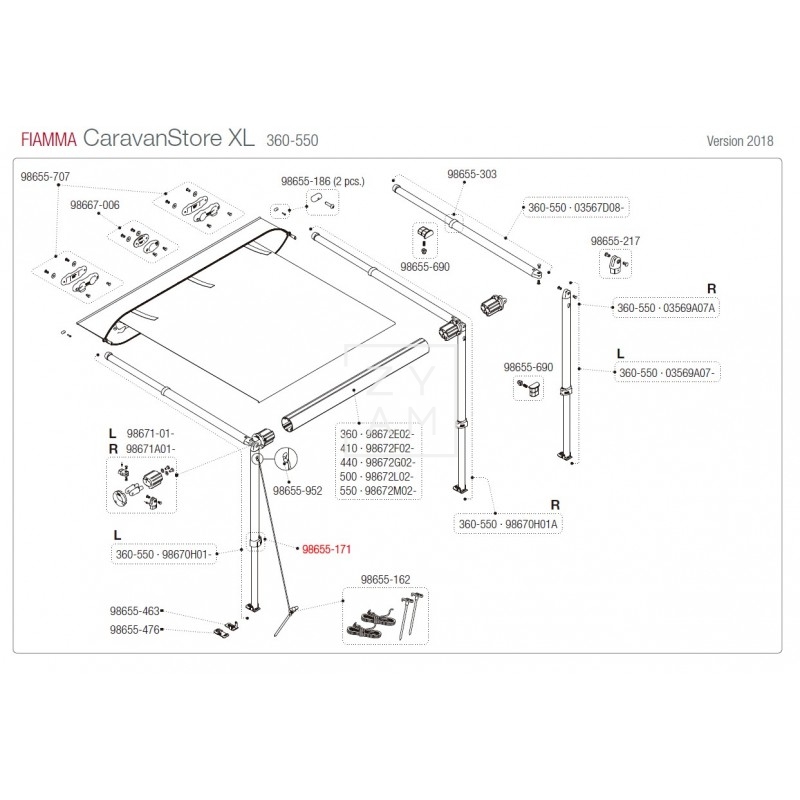 FIAMMA CaravanStore XL 360-550

Version 2018

98655-707

98667-006

98655-186 (2 pcs.)

98655-303

360-550 · 03567D08-

98655-690

98655-217

R

360-550 · 03569A07A

L

360-550 · 03569A07-

98655-690

L 98671-01-

R 98671A01-

98655-952

360 · 98672E02-
410 · 98672F02-
440 · 98672G02-
500 · 98672L02-
550 · 98672M02-

R

360-550 · 98670H01A

L

360-550 · 98670H01-

98655-171

98655-162

98655-463

98655-476