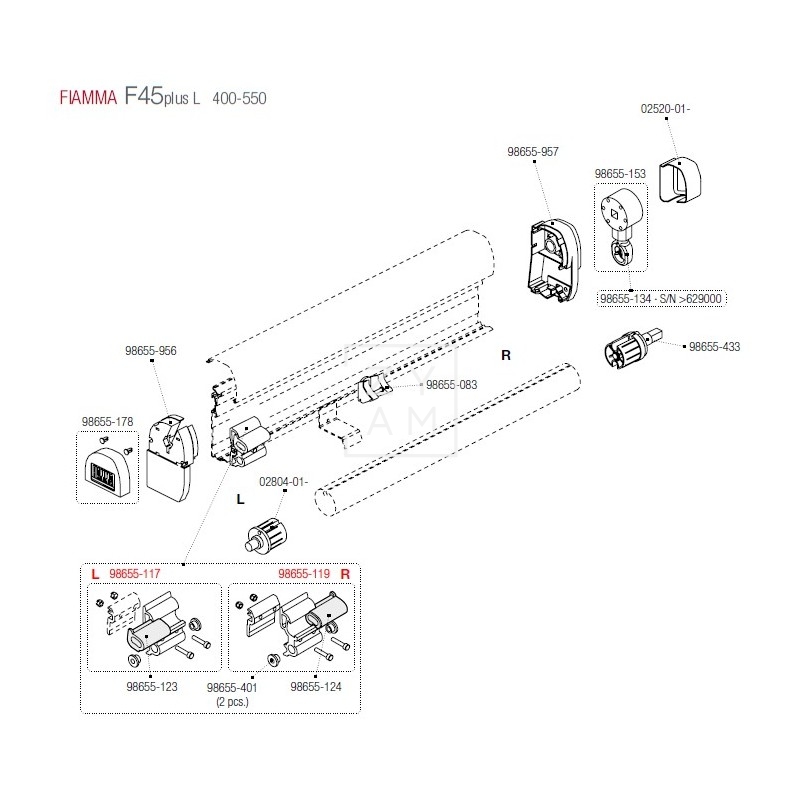 FIAMMA F45plus L 400-550

02520-01-

98655-957

98655-153

98655-134 - S/N >629000

98655-433

98655-956

R

98655-083

98655-178

02804-01-

L

L 98655-117

98655-119 R

98655-123

98655-401
(2 pcs.)

98655-124