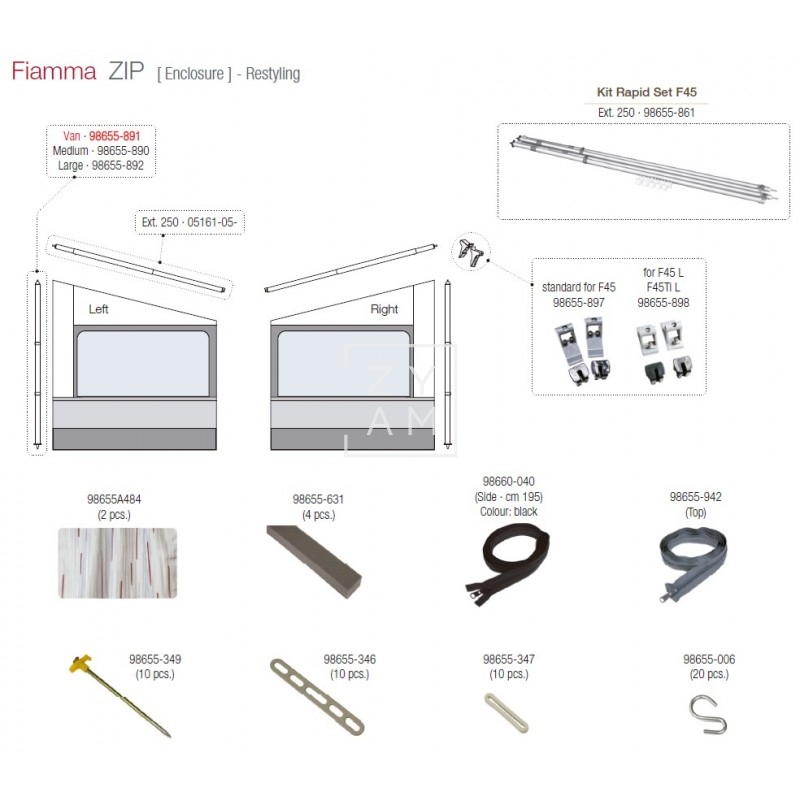 Fiamma ZIP [ Enclosure ] - Restyling

Kit Rapid Set F45
Ext. 250 · 98655-861

Van · 98655-891
Medium · 98655-890
Large · 98655-892

Ext. 250 · 05161-05-

Left

Right

standard for F45
98655-897

for F45 L
F45Ti L
98655-898

ZY
AM

98655A484
(2 pcs.)

98655-631
(4 pcs.)

98660-040
(Side · cm 195)
Colour: black

98655-942
(Top)

98655-349
(10 pcs.)

98655-346
(10 pcs.)

98655-347
(10 pcs.)

98655-006
(20 pcs.)