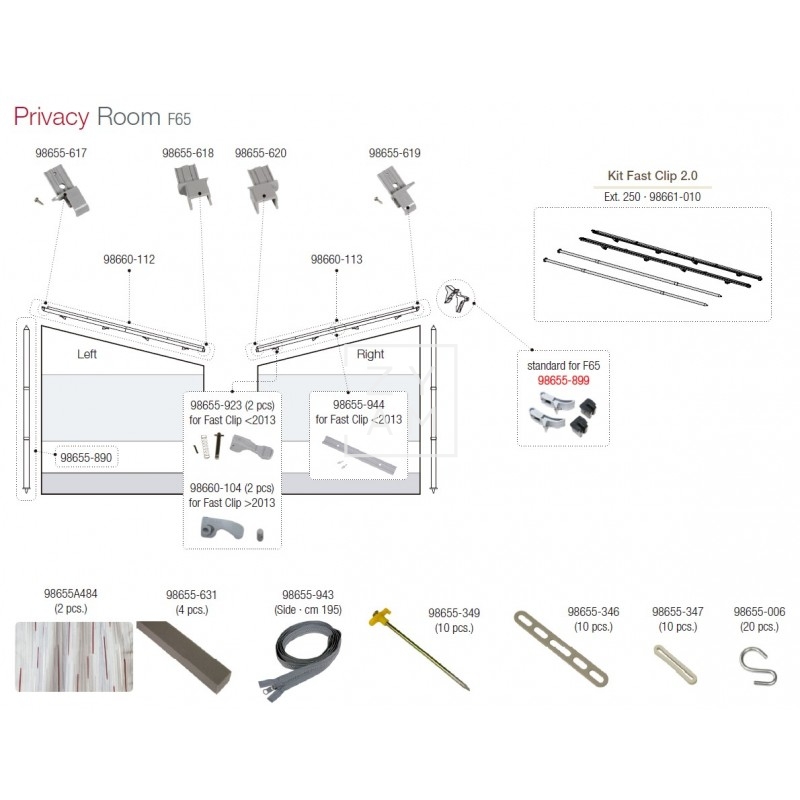 Privacy Room F65

98655-617

98655-618

98655-620

98655-619

Kit Fast Clip 2.0

Ext. 250 · 98661-010

98660-112

98660-113

Left

Right

standard for F65
98655-899

98655-923 (2 pcs)
for Fast Clip <2013

98655-944
for Fast Clip <2013

98655-890

98660-104 (2 pcs)
for Fast Clip >2013

98655A484
(2 pcs.)

98655-631
(4 pcs.)

98655-943
(Side · cm 195)

98655-349
(10 pcs.)

98655-346
(10 pcs.)

98655-347
(10 pcs.)

98655-006
(20 pcs.)