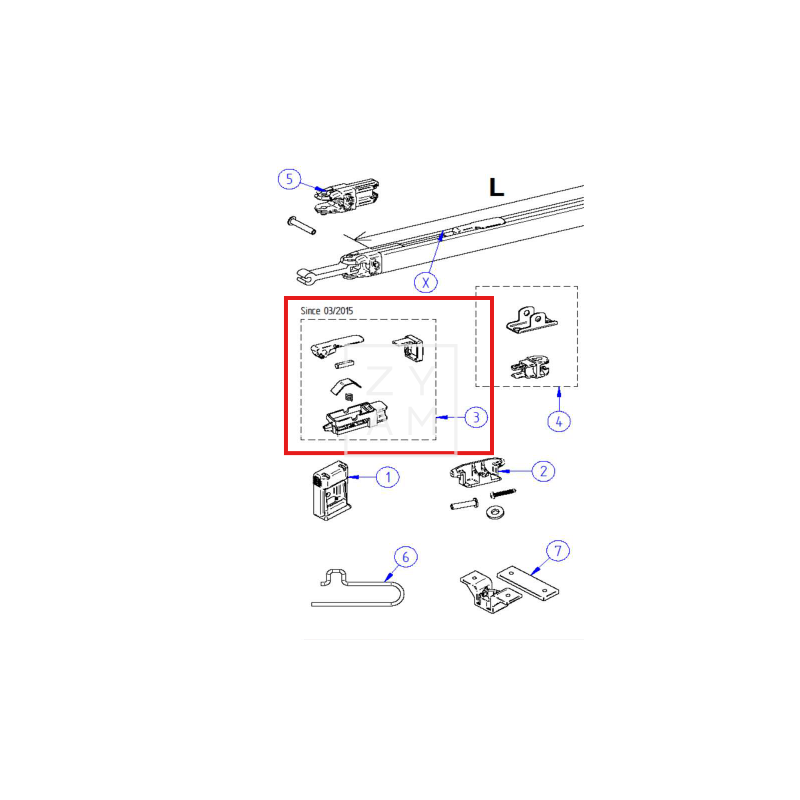 5

L

X

Since 03/2015

ZY
AM

3

4

1

2

6

7