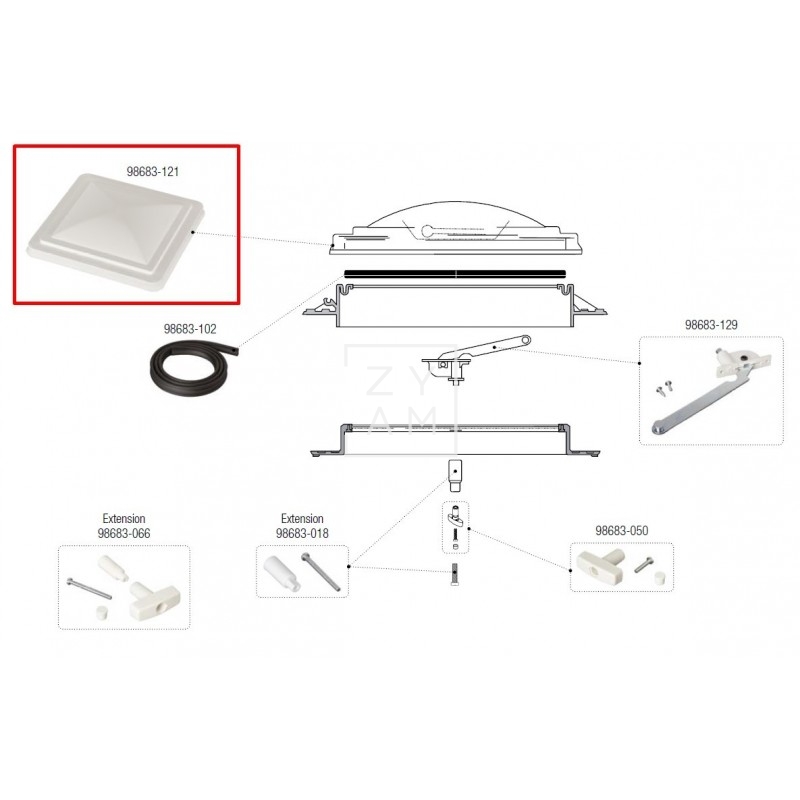 98683-121

98683-102

98683-129

ZY
AM

Extension
98683-066

Extension
98683-018

98683-050