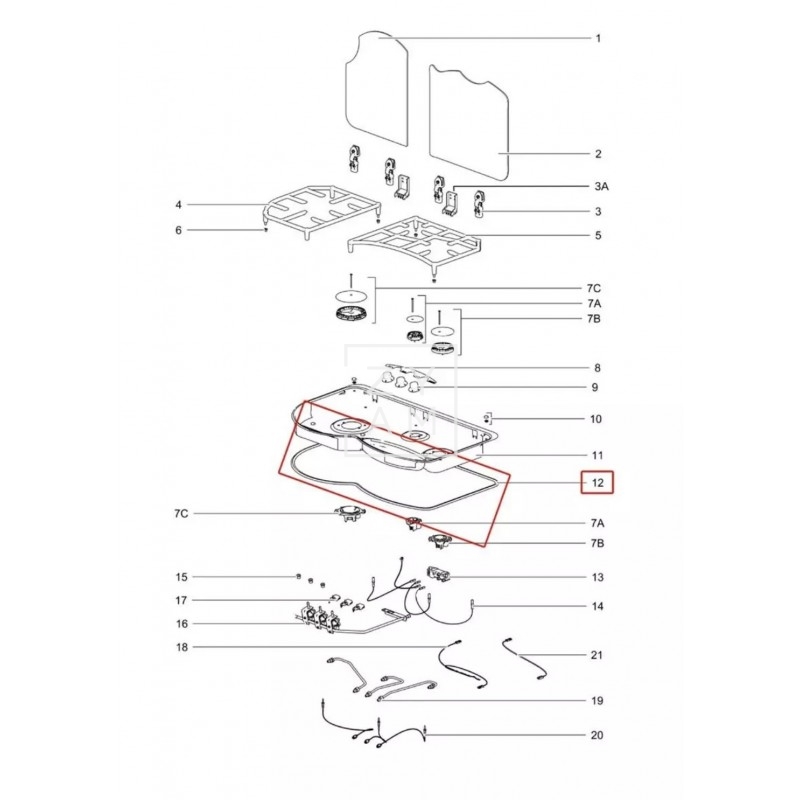 1
2
3A
4
3
6
5
7C
7A
7B
8
9
10
11
12
7C
7A
7B
15
13
17
14
16
18
21
19
20