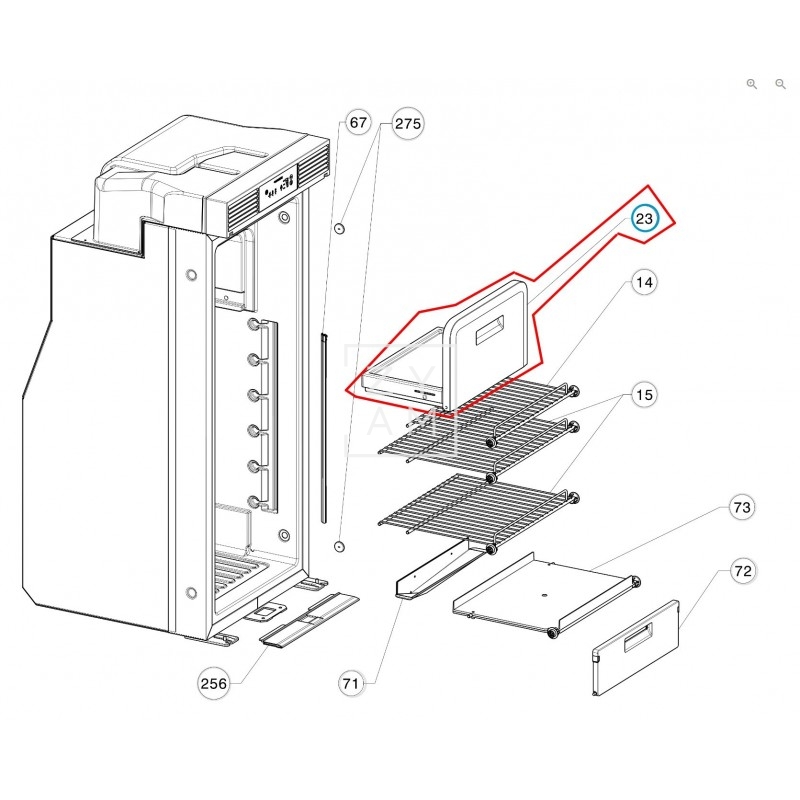 67
275
23
14
15
73
72
256
71