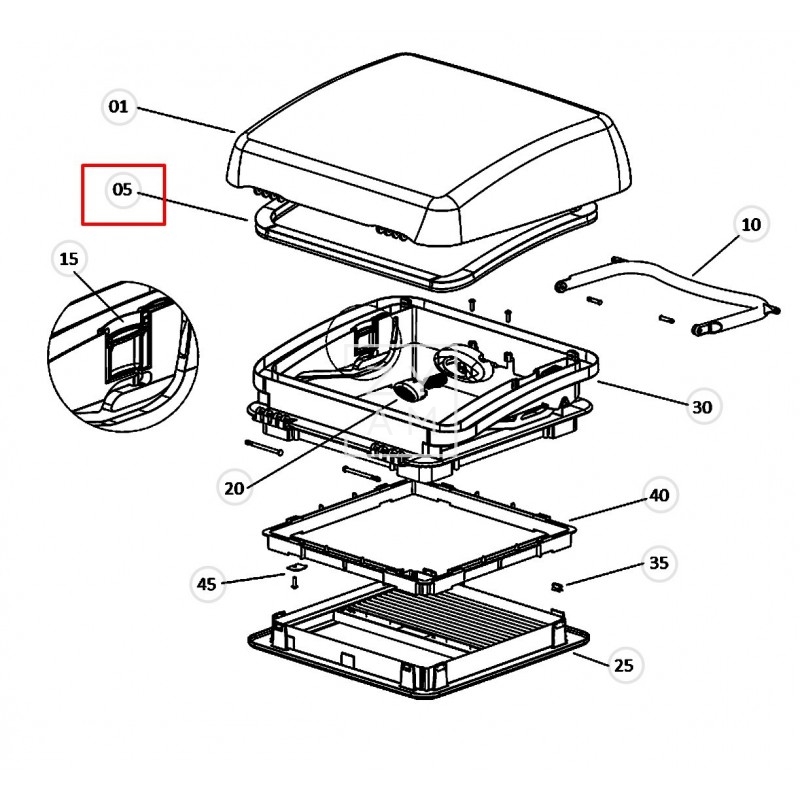 01
05
15
10
30
20
40
45
35
25