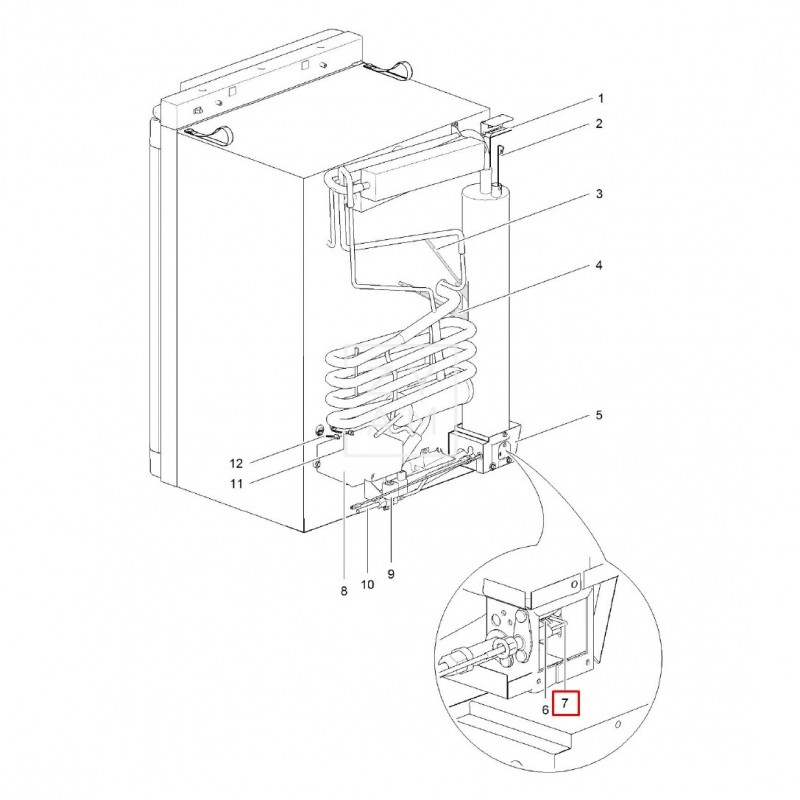 1
2
3
4
5
12
11
8
10
9
6
7