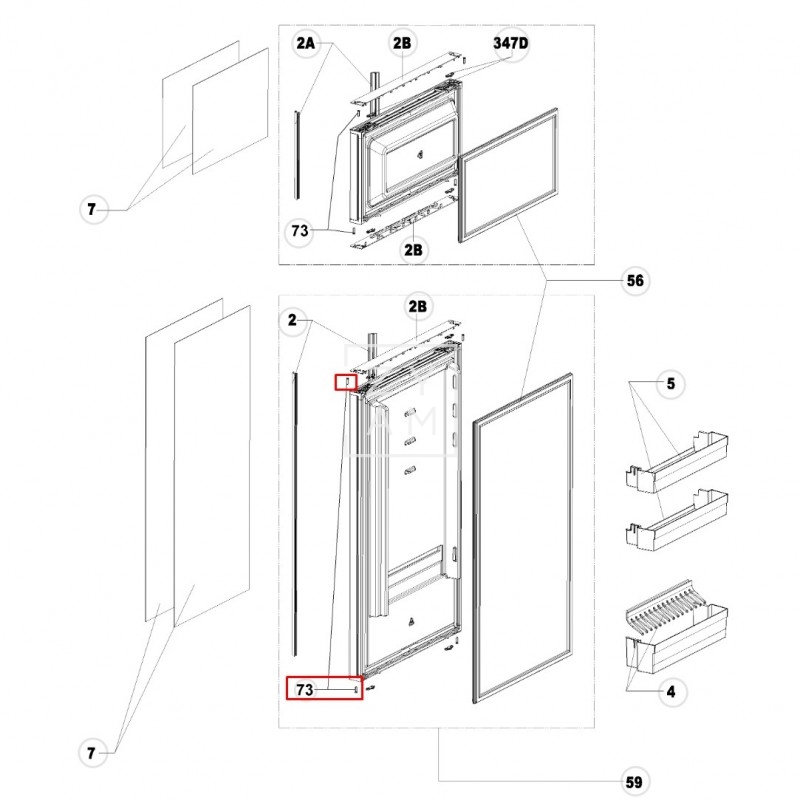 2A
2B
347D
7
73
2B
56
2
2B
5
73
4
7
59