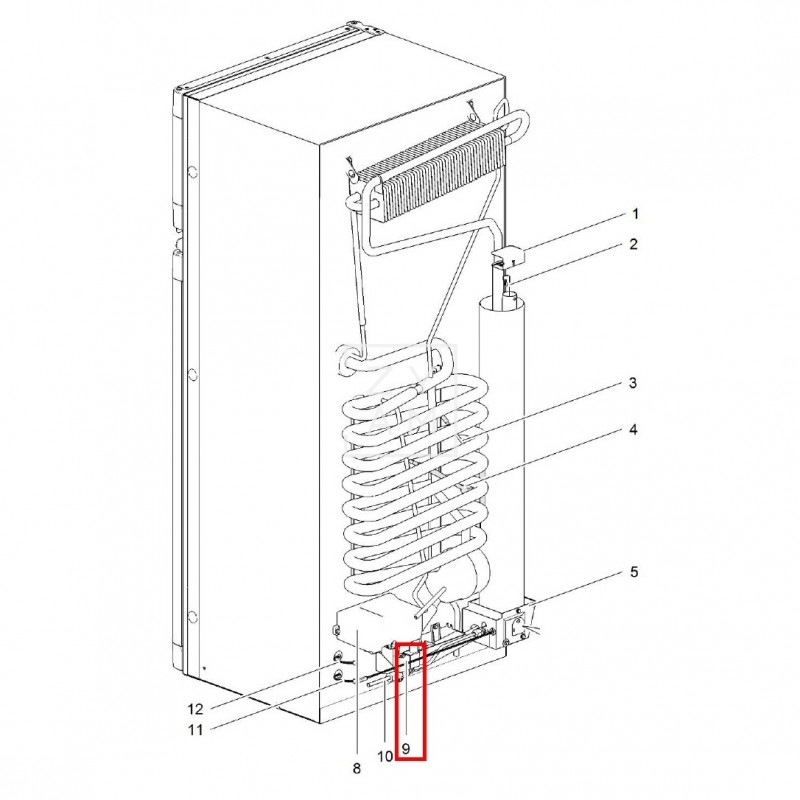 1
2
3
4
5
12
11
8
10
9