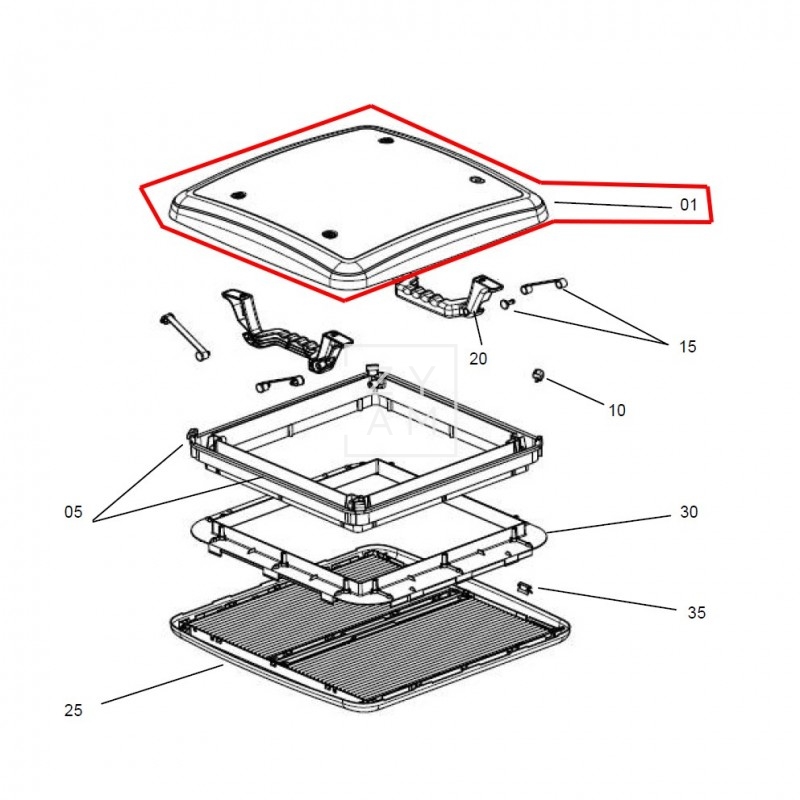 01

20

15

10

ZY
AM

05

30

35

25