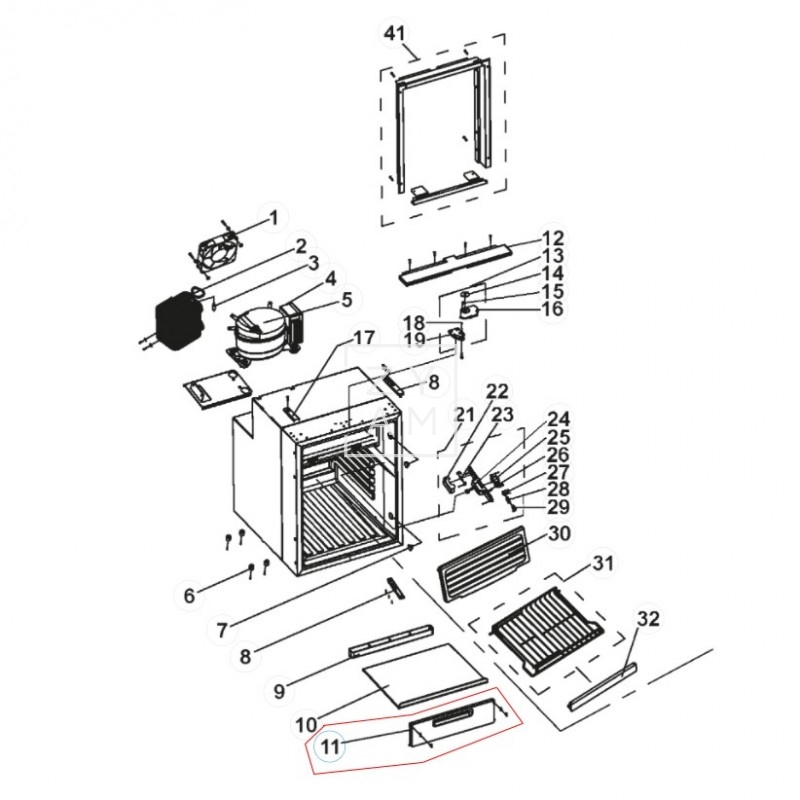 41
1
2
3
4
5
12
13
14
15
16
18
19
17
8
22
21
23
24
25
26
27
28
29
30
31
32
6
7
8
9
10
11