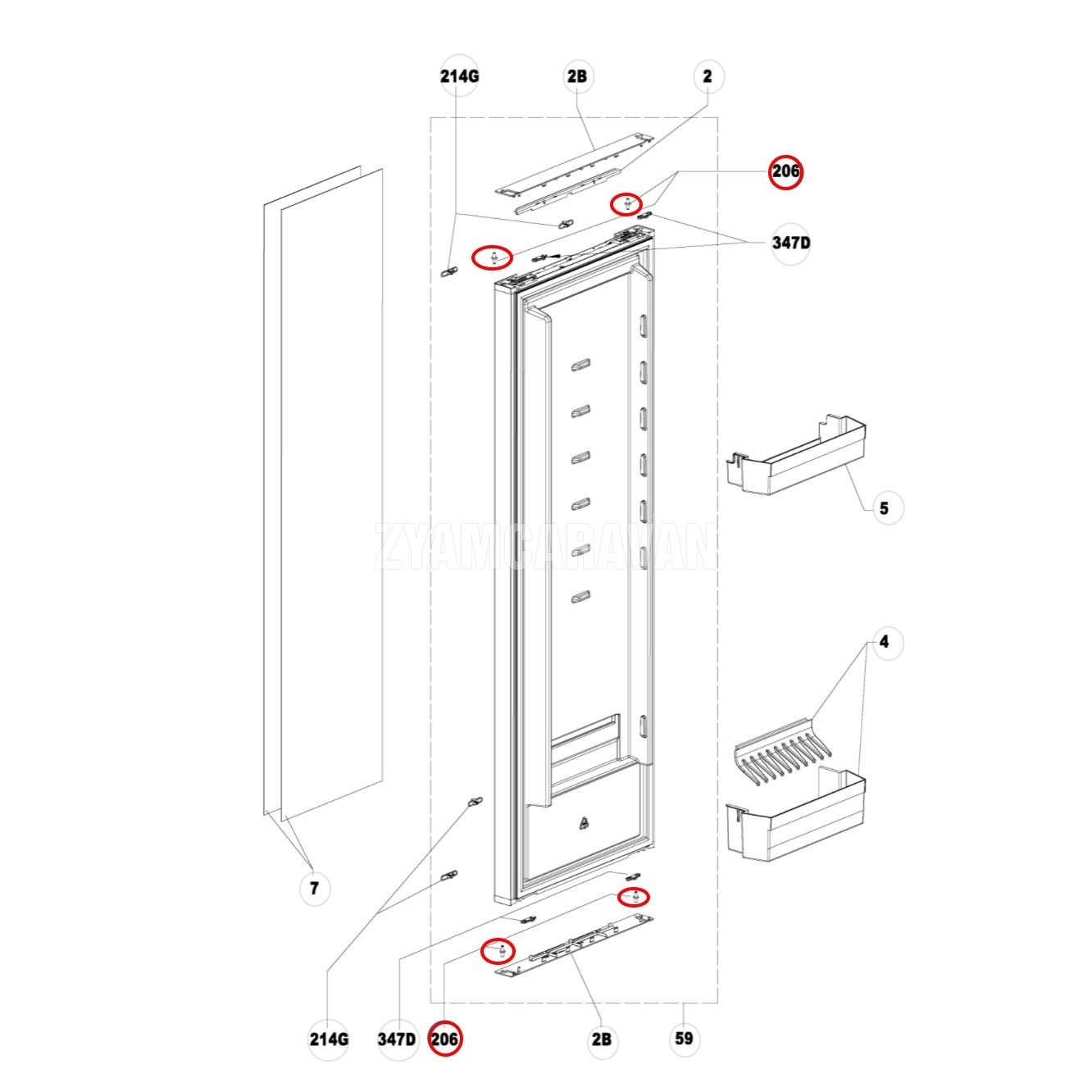 214G

2B

2

206

347D

5

ZYAMCARAVAN

4

7

214G

347D

206

2B

59