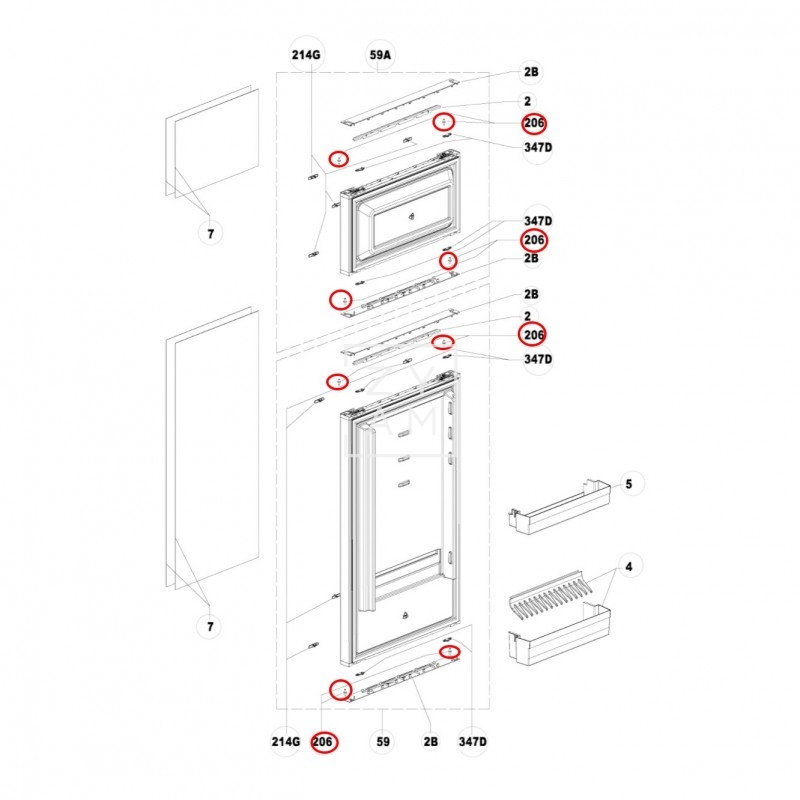 214G
59A
2B
2
206
347D
7
347D
206
2B
2B
2
206
347D
5
4
7
214G
206
59
2B
347D