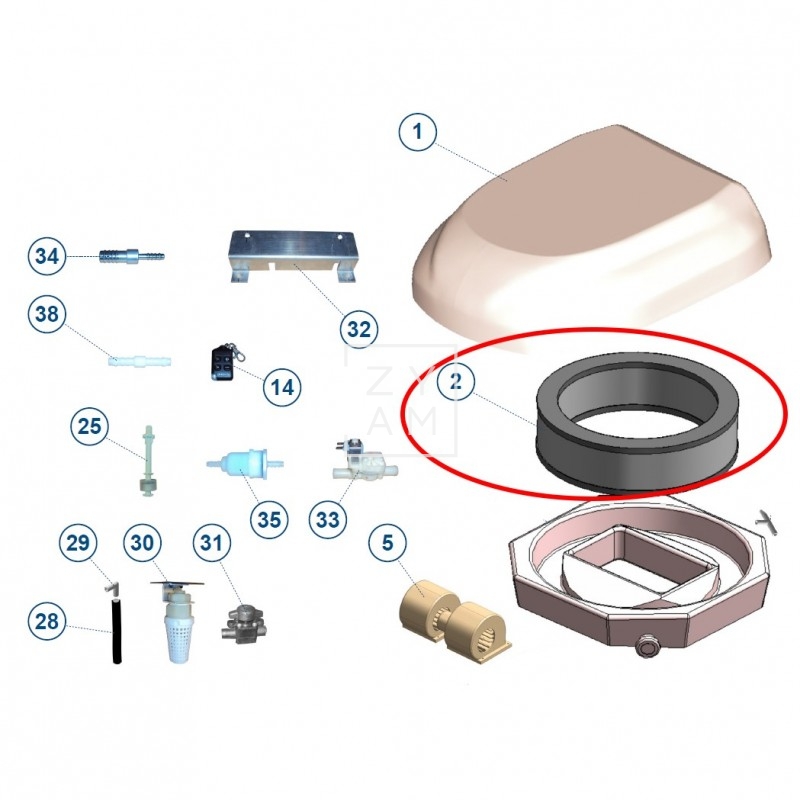 1

34

32

38

14

ZY
AM

2

25

35

33

29

30

31

5

28