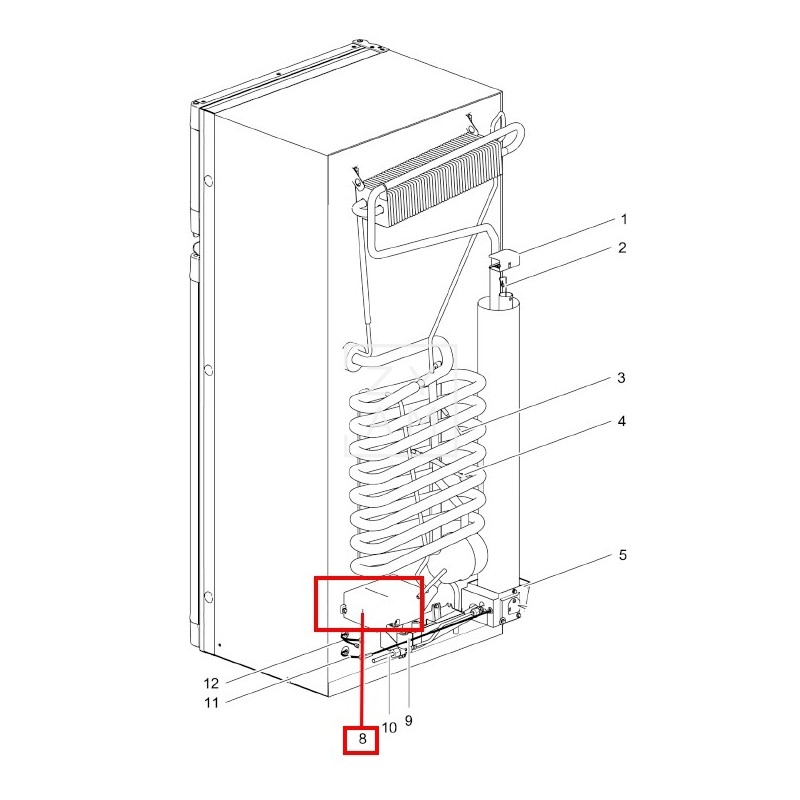 1
2
3
4
5
12
11
10
9
8