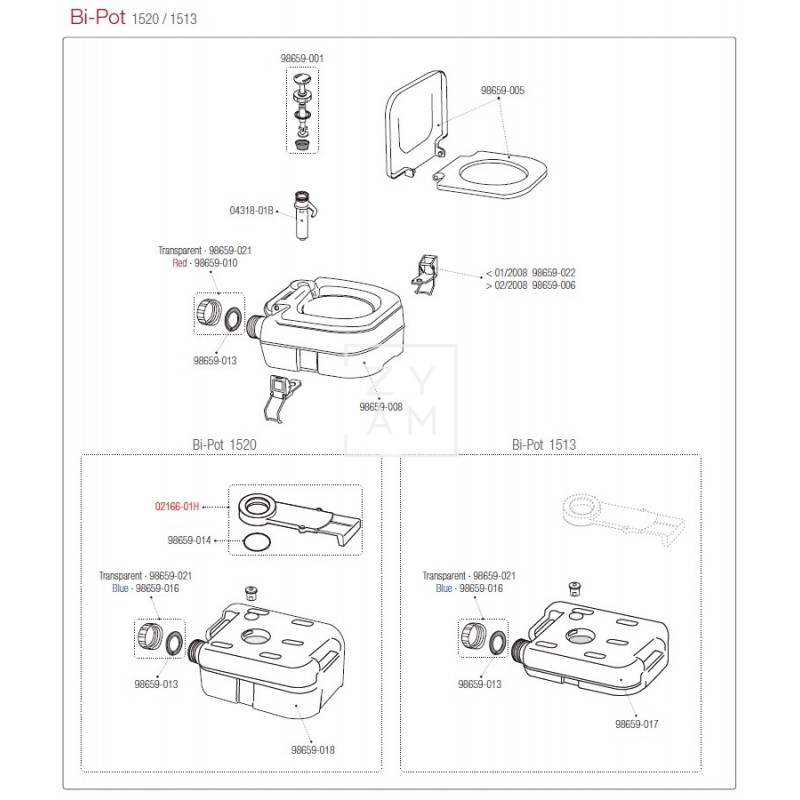 Bi-Pot 1520 / 1513

98659-001

98659-005

04318-01B

Transparent - 98659-021
Red - 98659-010

< 01/2008 98659-022
> 02/2008 98659-006

98659-013

98659-008

ZY
AM

Bi-Pot 1520

02166-01H

98659-014

Transparent - 98659-021
Blue - 98659-016

98659-013

98659-018

Bi-Pot 1513

Transparent - 98659-021
Blue - 98659-016

98659-013

98659-017