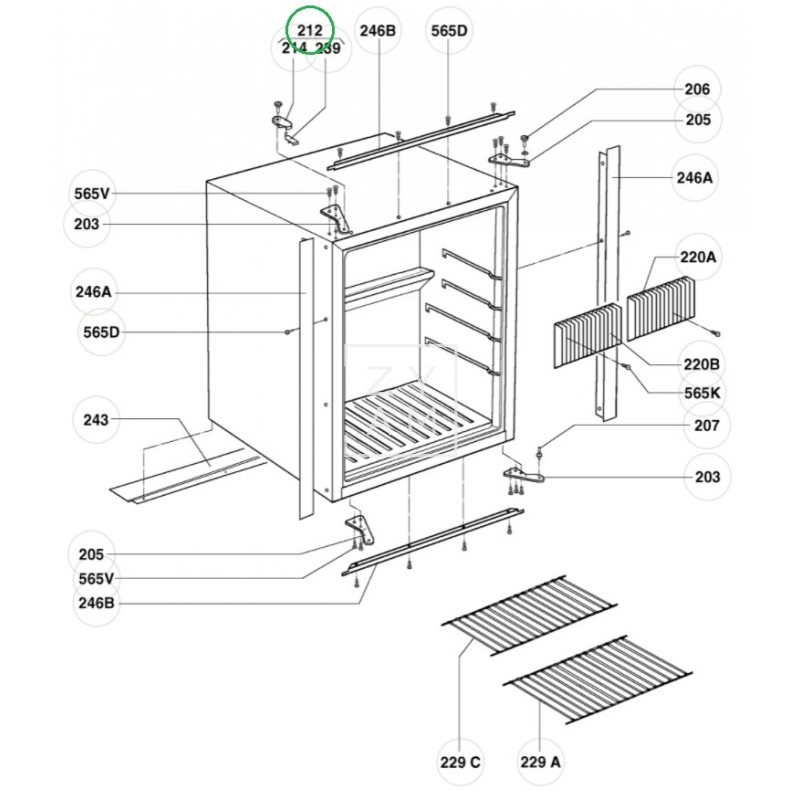 212
214 239
246B
565D
206
205
246A
565V
203
220A
246A
565D
220B
565K
243
207
203
205
565V
246B
229 C
229 A