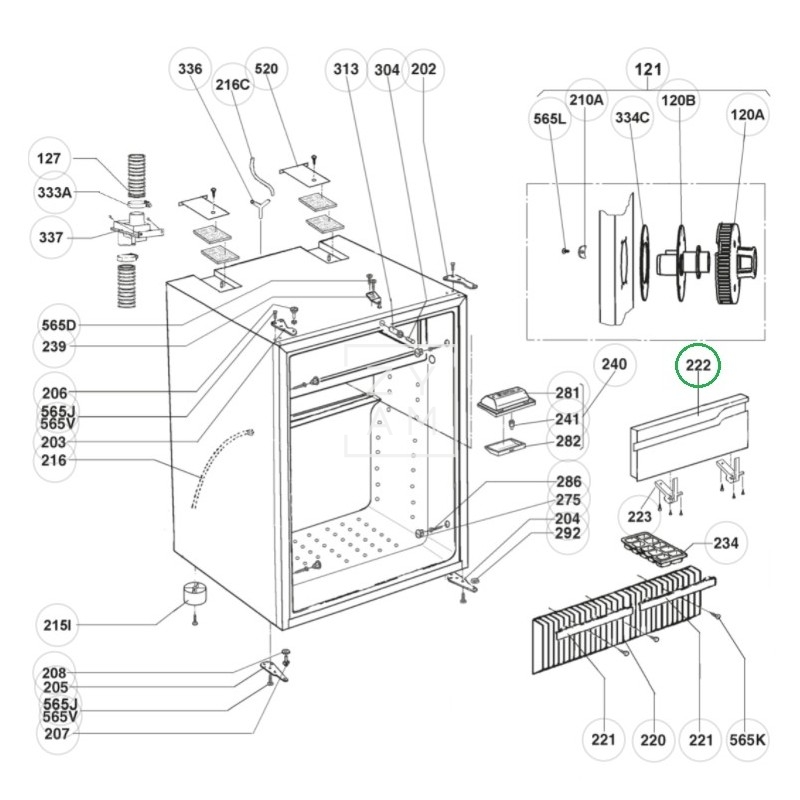 336
216C
520
313
304
202
121
565L
210A
334C
120B
120A
127
333A
337
565D
239
206
565J
565V
203
216
240
222
281
241
282
286
275
204
292
223
234
215I
208
205
565J
565V
207
221
220
221
565K