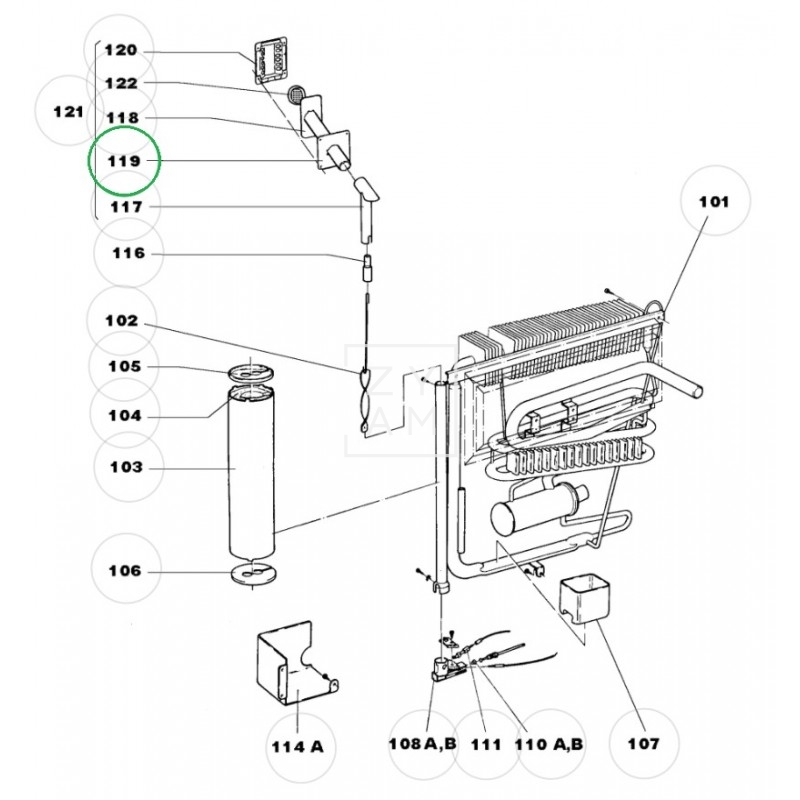 120
122
121
118
119
117
116
102
105
104
103
106
101
114 A
108 A,B
111
110 A,B
107