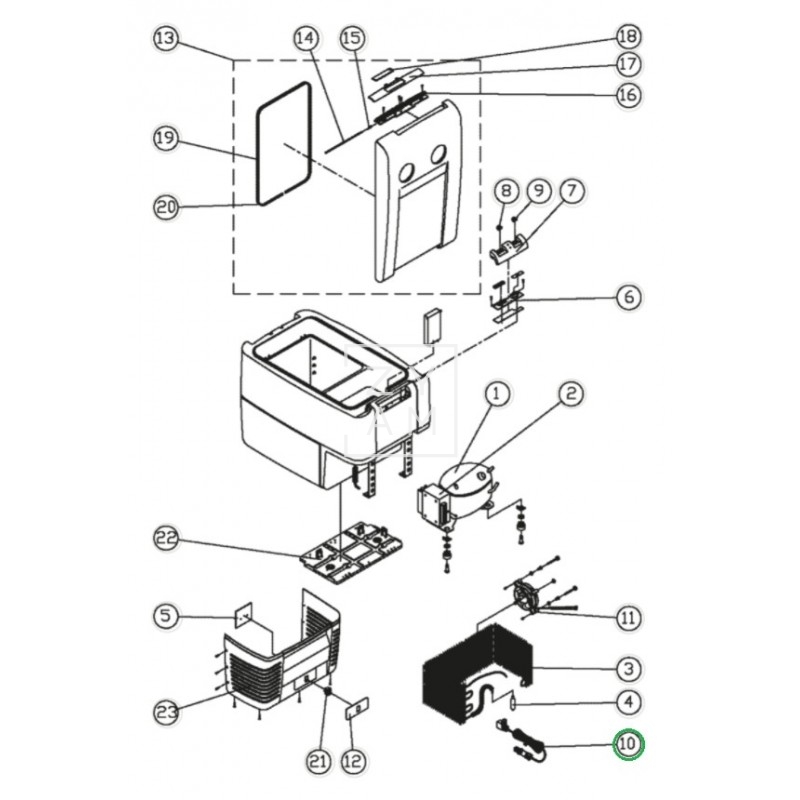 13
14
15
18
17
16
19
20
8
9
7
6
1
2
22
5
11
3
4
10
23
21
12