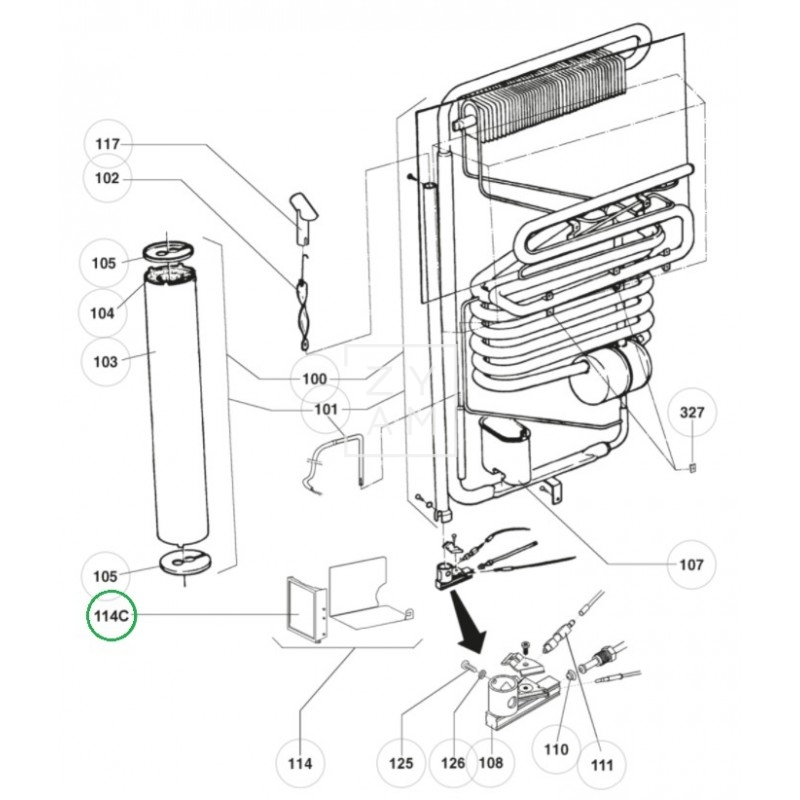 117
102
105
104
103
100
101
327
107
105
114C
114
125
126
108
110
111
ZY
AM