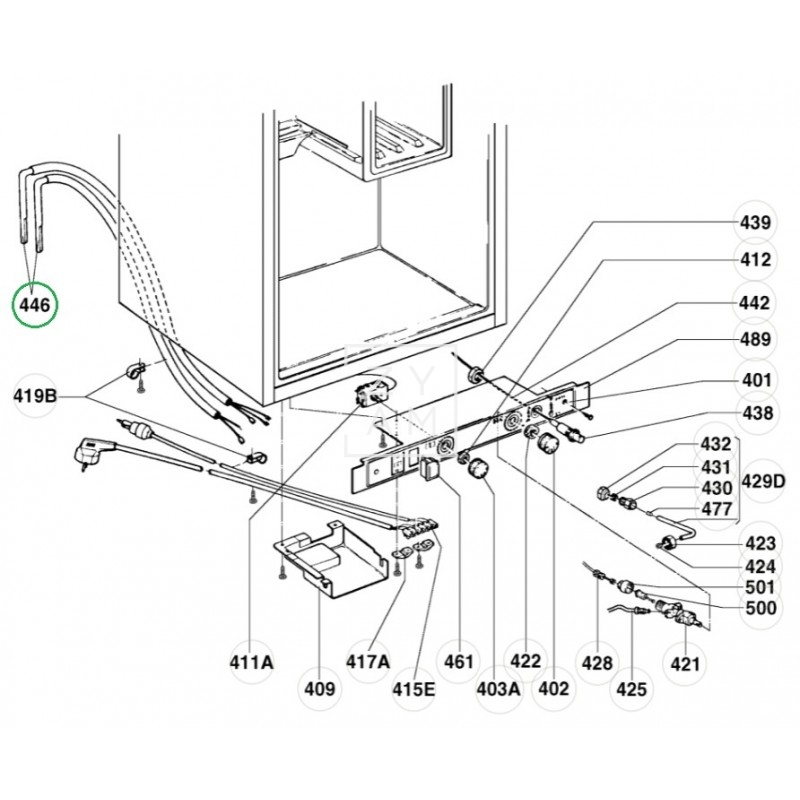 446
419B
439
412
442
489
401
438
432
431
430
477
429D
423
424
501
500
411A
409
417A
415E
461
403A
422
402
428
425
421