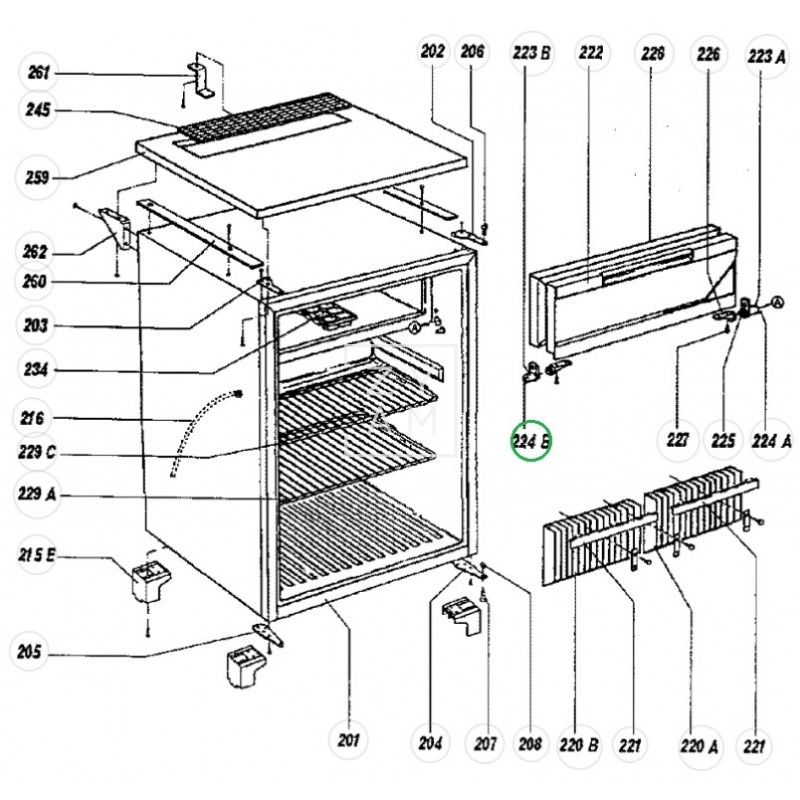 261
245
259
262
260
203
234
216
229 C
229 A
215 E
205
202
206
223 B
222
226
226
223 A
A
A
224 B
227
225
224 A
201
204
207
208
220 B
221
220 A
221