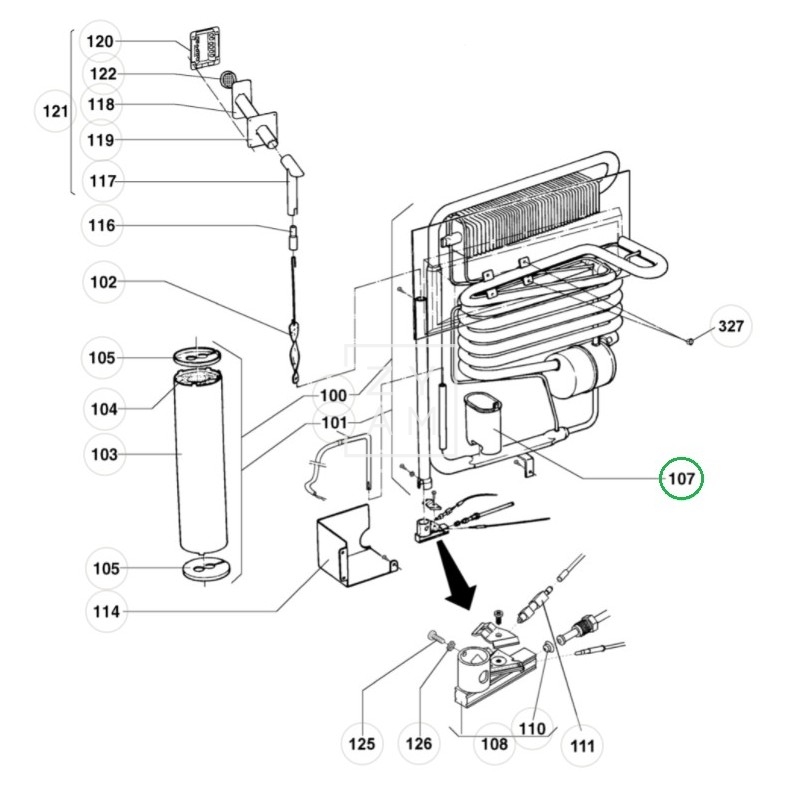 120
122
121
118
119
117
116
102
105
104
103
105
114
100
101
327
107
125
126
108
110
111