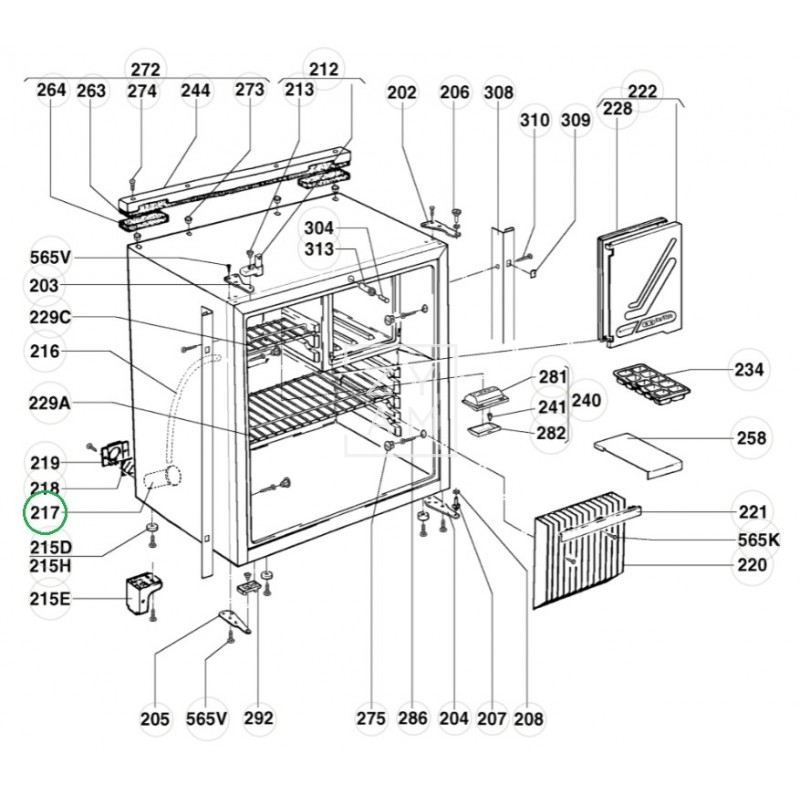 272
212
264
263
274
244
273
213
202
206
308
222
310
309
228
304
313
565V
203
229C
216
229A
219
218
217
215D
215H
215E
281
241
240
282
234
258
221
565K
220
205
565V
292
275
286
204
207
208