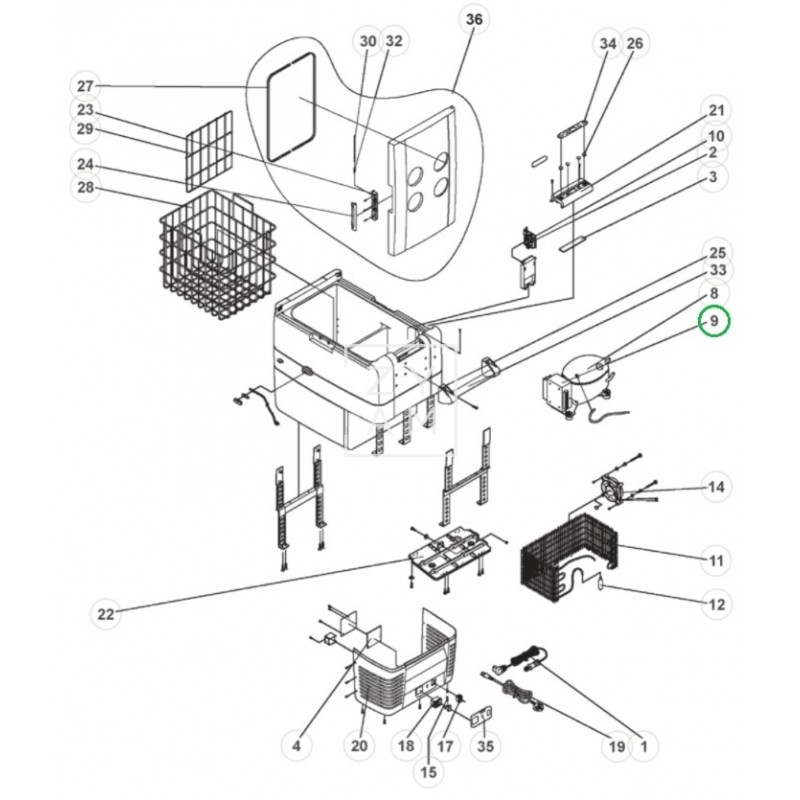 36
30
32
34
26
27
23
29
24
28
21
10
2
3
25
33
8
9
14
11
12
22
4
20
18
15
17
35
19
1