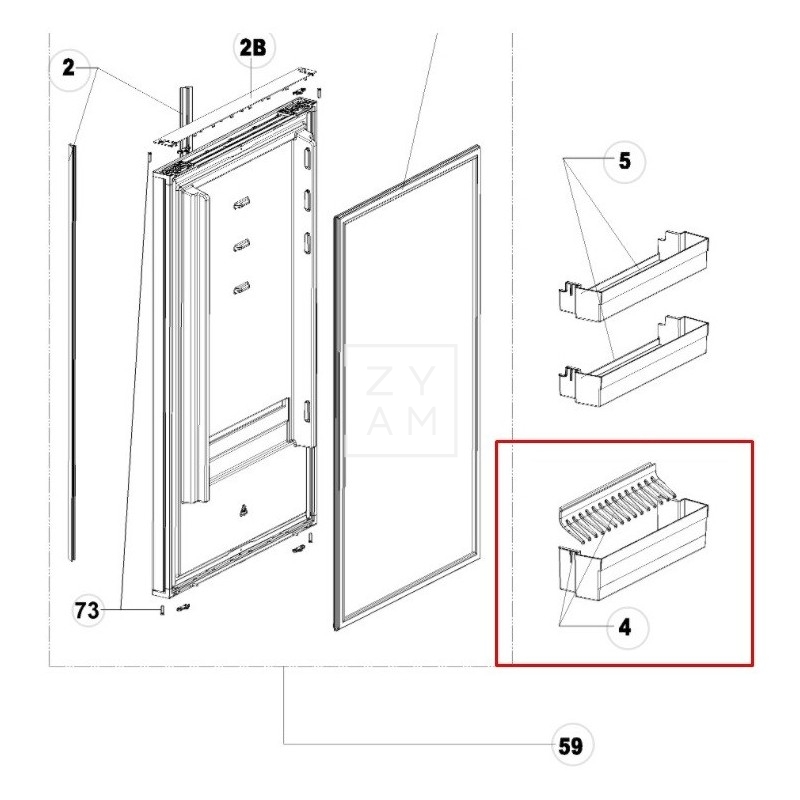 2
2B
5
ZY
AM
73
4
59